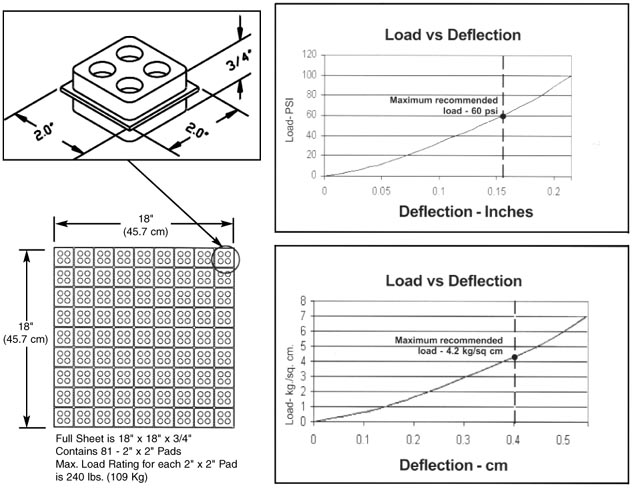 3/4"

2.0"

2.0"

18"
(45.7 cm)

18"
(45.7 cm)

Full Sheet is 18" x 18" x 3/4"
Contains 81 - 2" x 2" Pads
Max. Load Rating for each 2" x 2" Pad is 240 lbs. (109 Kg)

Load vs Deflection

Load- PSI

120
100
80
60
40
20
0

Maximum recommended load - 60 psi

0 0.05 0.1 0.15 0.2

Deflection - Inches

Load vs Deflection

Load- kg./sq. cm.

8
7
6
5
4
3
2
1
0

Maximum recommended load - 4.2 kg/sq cm

0 0.1 0.2 0.3 0.4 0.5

Deflection - cm